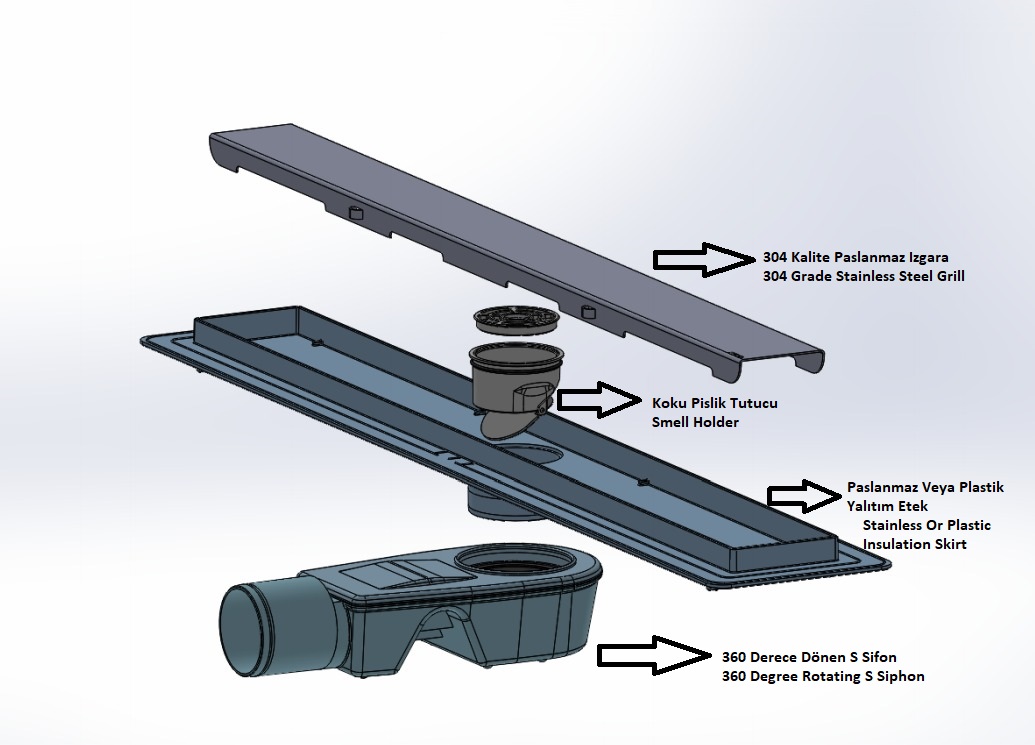 304 Kalite Paslanmaz Izgara
304 Grade Stainless Steel Grill

Koku Pislik Tutucu
Smell Holder

Paslanmaz Veya Plastik
Yalıtım Etek
Stainless Or Plastic
Insulation Skirt

360 Derece Dönen S Sifon
360 Degree Rotating S Siphon